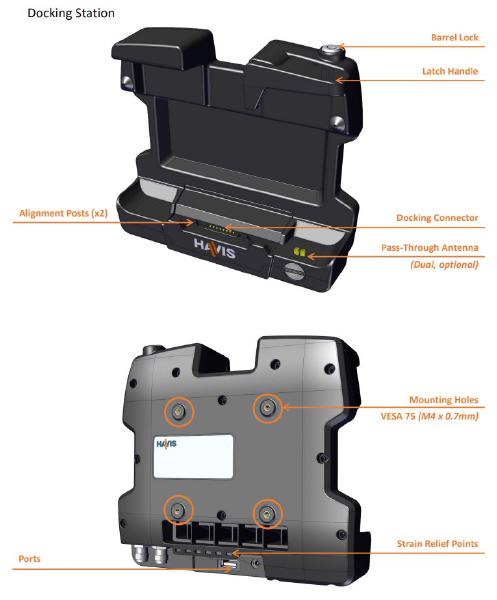 Docking Station

Barrel Lock

Latch Handle

Alignment Posts (x2)

Docking Connector

HAVIS

Pass-Through Antenna
(Dual, optional)

Mounting Holes
VESA 75 (M4 x 0.7mm)

HAVIS

Strain Relief Points

Ports